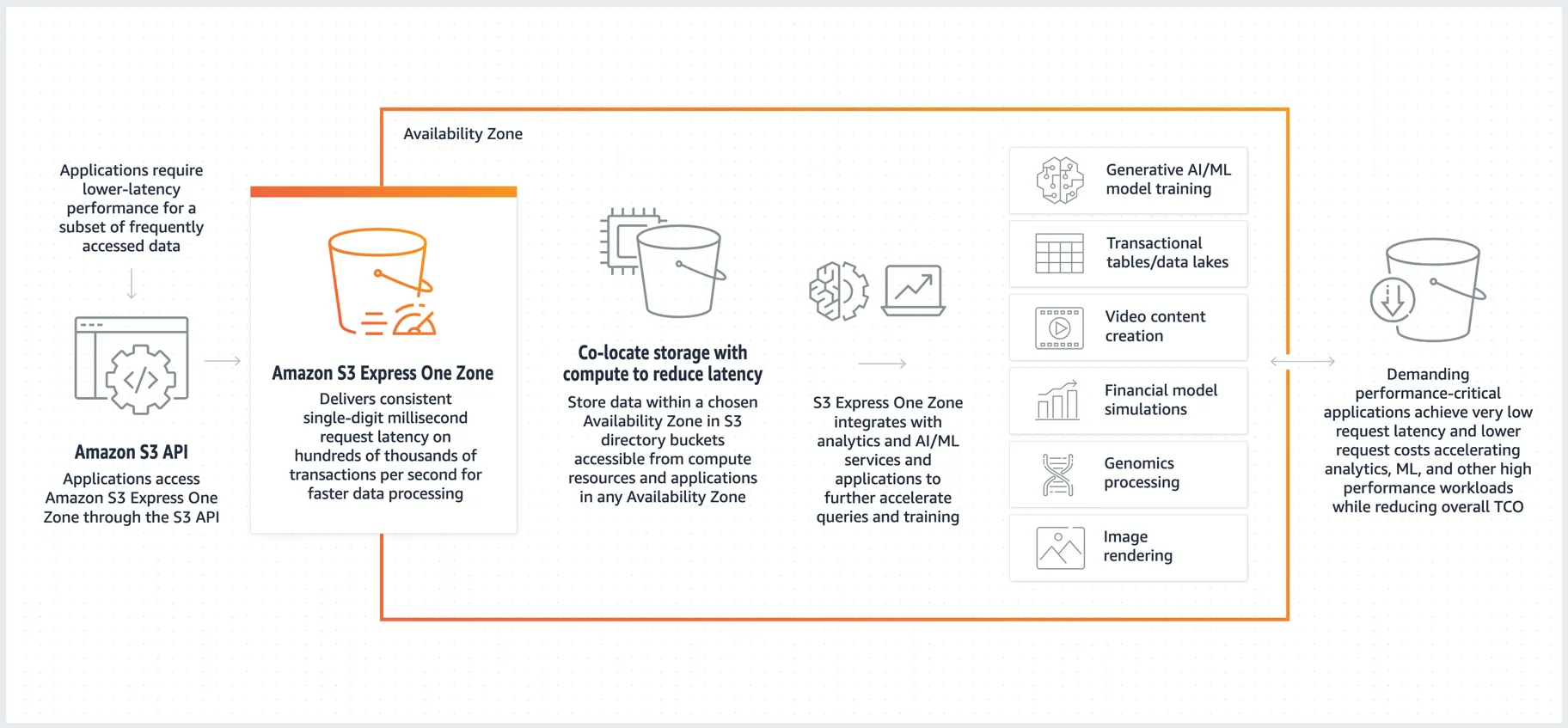 Applications require lower-latency performance for a subset of frequently accessed data

Amazon S3 API

Applications access Amazon S3 Express One Zone through the S3 API

Availability Zone

Amazon S3 Express One Zone

Delivers consistent single-digit millisecond request latency on hundreds of thousands of transactions per second for faster data processing

Co-locate storage with compute to reduce latency

Store data within a chosen Availability Zone in S3 directory buckets accessible from compute resources and applications in any Availability Zone

S3 Express One Zone integrates with analytics and AI/ML services and applications to further accelerate queries and training

Generative AI/ML model training

Transactional tables/data lakes

Video content creation

Financial model simulations

Genomics processing

Image rendering

Demanding performance-critical applications achieve very low request latency and lower request costs accelerating analytics, ML, and other high performance workloads while reducing overall TCO